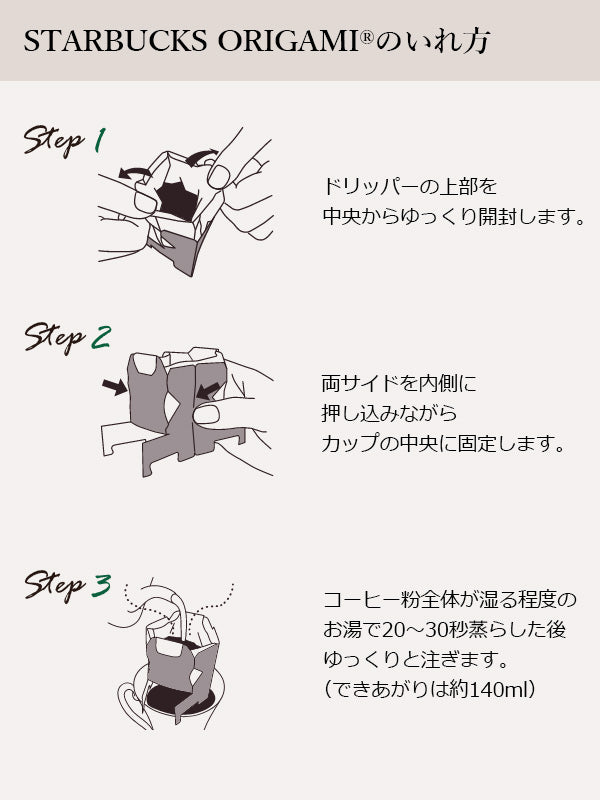 STARBUCKS ORIGAMI®のいれ方

Step 1

ドリッパーの上部を
中央からゆっくり開封します。

Step 2

両サイドを内側に
押し込みながら
カップの中央に固定します。

Step 3

コーヒー粉全体が湿る程度の
お湯で20~30秒蒸らした後
ゆっくりと注ぎます。
(できあがりは約140ml)